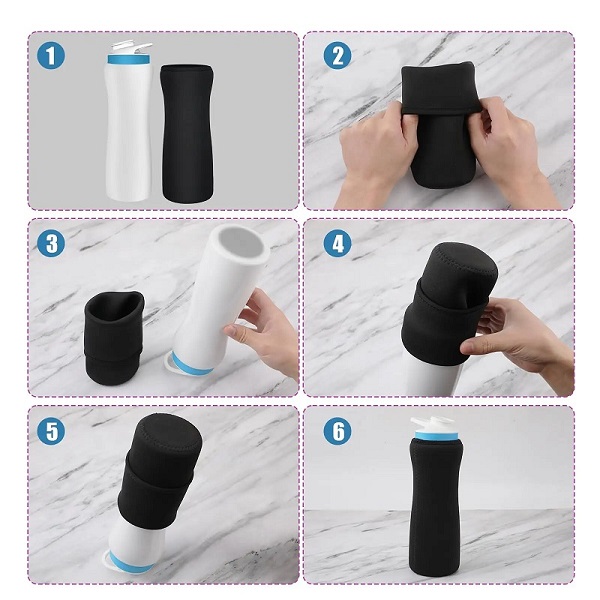 1
2
3
4
5
6