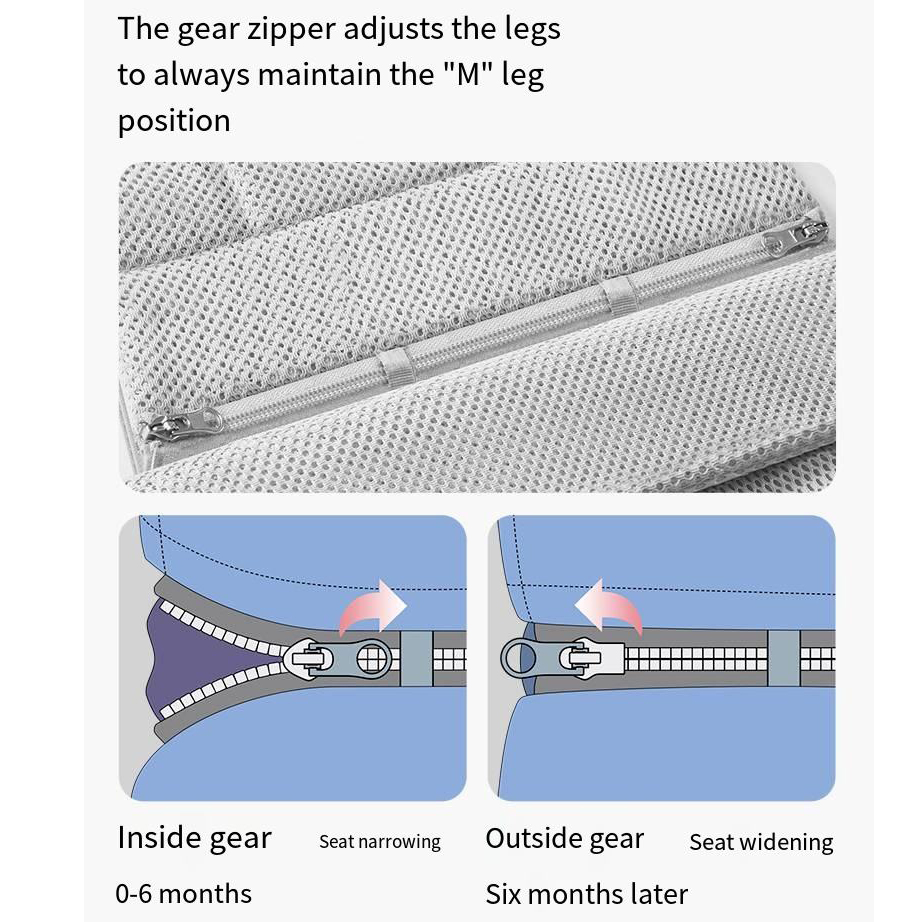 The gear zipper adjusts the legs to always maintain the "M" leg position

Inside gear Seat narrowing
0-6 months

Outside gear Seat widening
Six months later